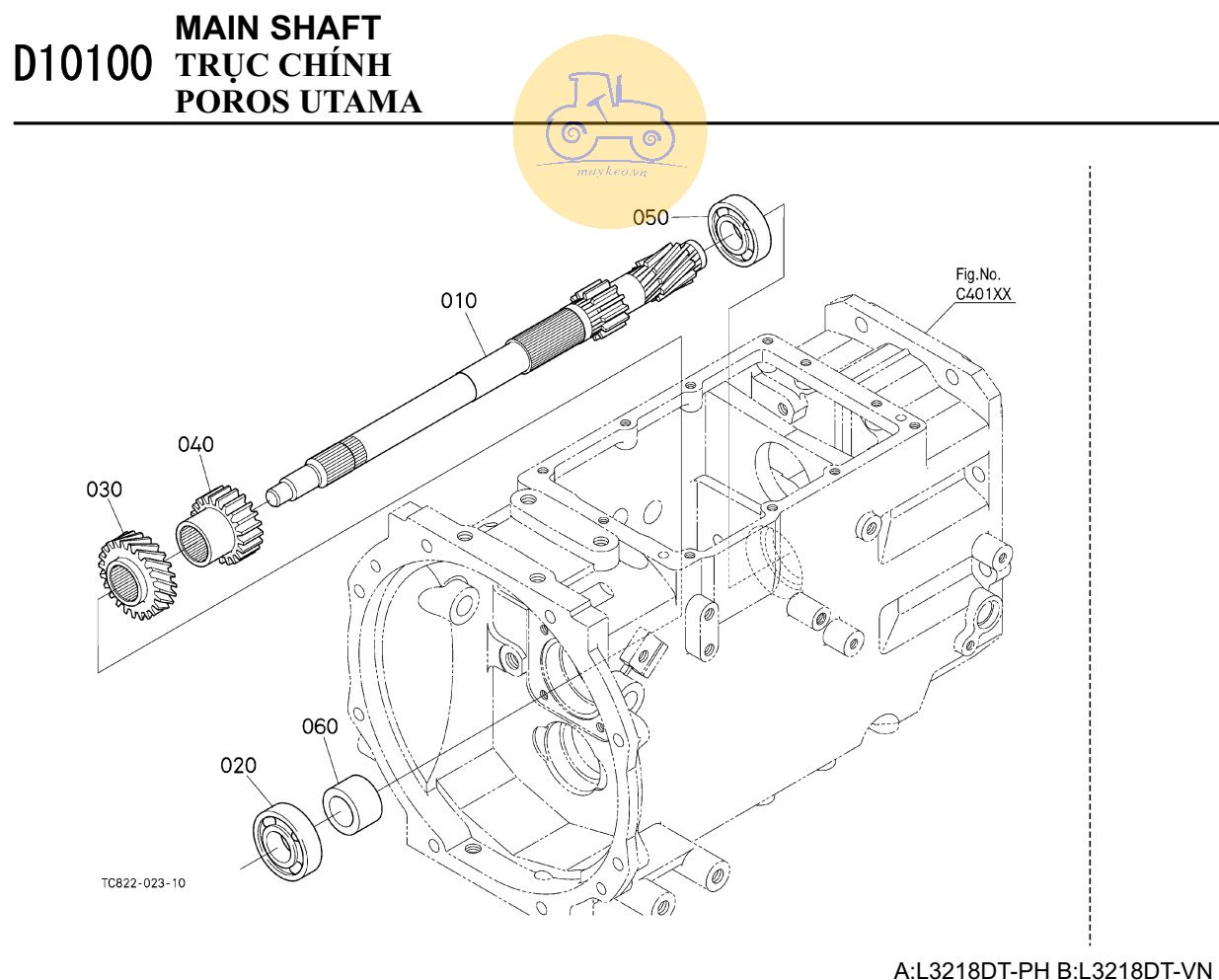 D10100 MAIN SHAFT
TRỤC CHÍNH
POROS UTAMA

maykeo.vn

050

010

Fig.No.
C401XX

040

030

060

020

TC822-023-10

A:L3218DT-PH B:L3218DT-VN